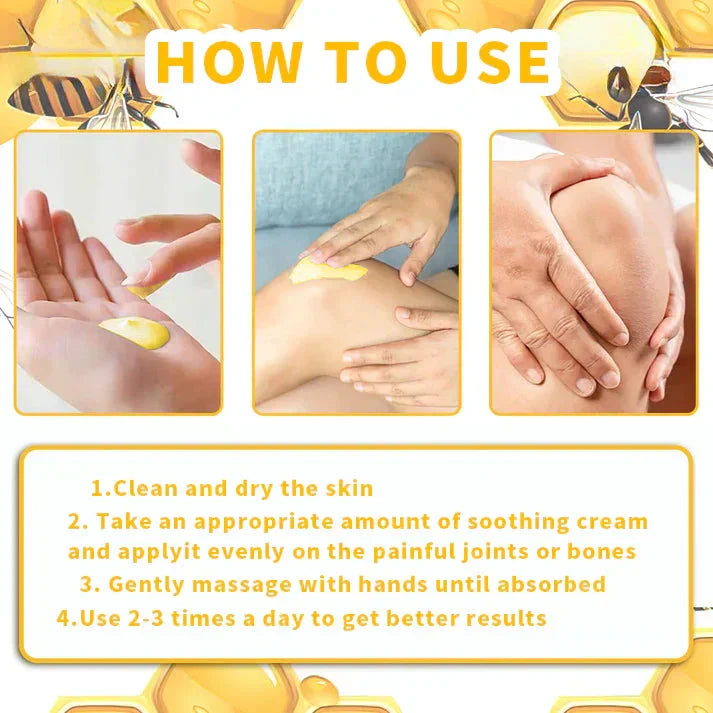 HOW TO USE

1.Clean and dry the skin

2. Take an appropriate amount of soothing cream and applyit evenly on the painful joints or bones

3. Gently massage with hands until absorbed

4.Use 2-3 times a day to get better results